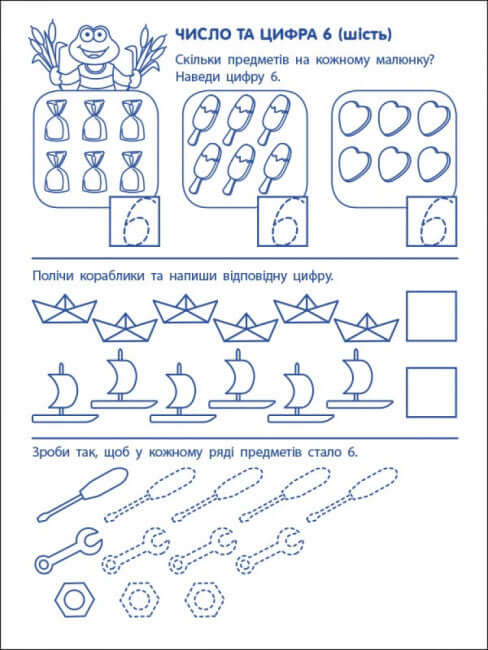 ЧИСЛО ТА ЦИФРА 6 (шість)

Скільки предметів на кожному малюнку? Наведи цифру 6.

6

6

6

Полічи кораблики та напиши відповідну цифру.

Зроби так, щоб у кожному ряді предметів стало 6.