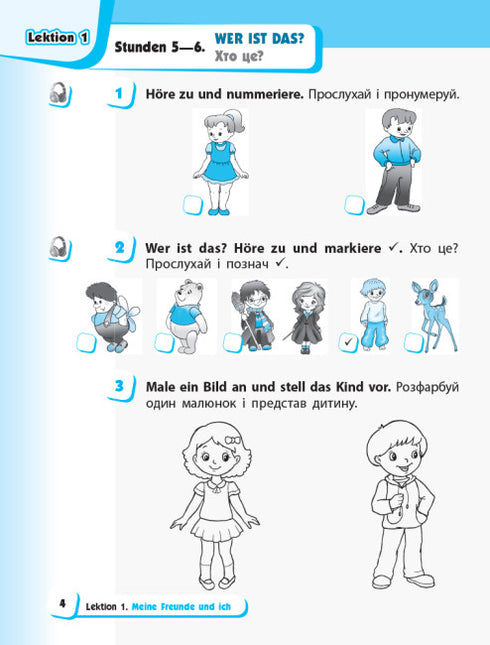 Lektion 1

Stunden 5—6. WER IST DAS?
Хто це?

1 Höre zu und nummeriere. Прослухай і пронумеруй.

2 Wer ist das? Höre zu und markiere ✓. Хто це? Прослухай і познач ✓.

✓

3 Male ein Bild an und stell das Kind vor. Розфарбуй один малюнок і представ дитину.

4 Lektion 1. Meine Freunde und ich