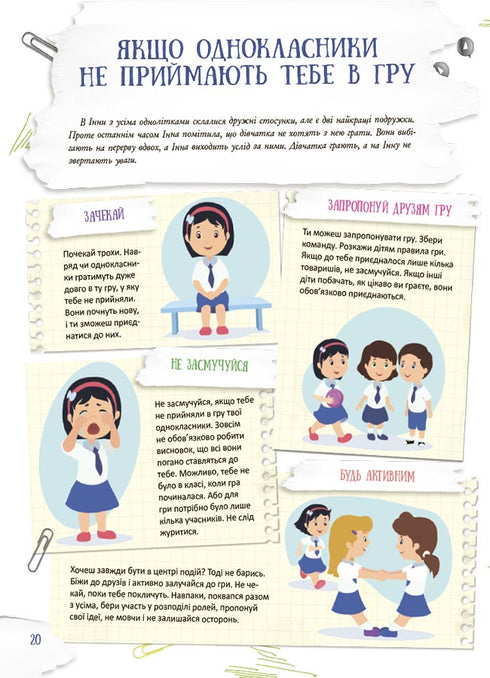 ЯКЩО ОДНОКЛАСНИКИ НЕ ПРИЙМАЮТЬ ТЕБЕ В ГРУ

В Інни з усіма однолітками склалися дружні стосунки, але є дві найкращі подружки. Проте останнім часом Інна помітила, що дівчатка не хотять з нею грати. Вони вибігають на перерву вдвох, а Інна виходить услід за ними. Дівчатка грають, а на Інну не звертають уваги.

ЗАЧЕКАЙ

Почекай трохи. Навряд чи однокласники гратимуть дуже довго в ту гру, у яку тебе не прийняли. Вони почнуть нову, і ти зможеш приєднатися до них.

ЗАПРОПОНУЙ ДРУЗЯМ ГРУ

Ти можеш запропонувати гру. Збери команду. Розкажи дітям правила гри. Якщо до тебе приєдналося лише кілька товаришів, не засмучуйся. Якщо інші діти побачать, як цікаво ви граєте, вони обов'язково приєднаються.

НЕ ЗАСМУЧУЙСЯ

Не засмучуйся, якщо тебе не прийняли в гру твої однокласники. Зовсім не обов'язково робити висновок, що всі вони погано ставляться до тебе. Можливо, тебе не було в класі, коли гра починалася. Або для гри потрібно було лише кілька учасників. Не слід журитися.

БУДЬ АКТИВНИМ

Хочеш завжди бути в центрі подій? Тоді не барись. Біжи до друзів і активно залучайся до гри. Не чекай, поки тебе покличуть. Навпаки, поквапся разом з усіма, бери участь у розподілі ролей, пропонуй свої ідеї, не мовчи і не залишайся осторонь.

20